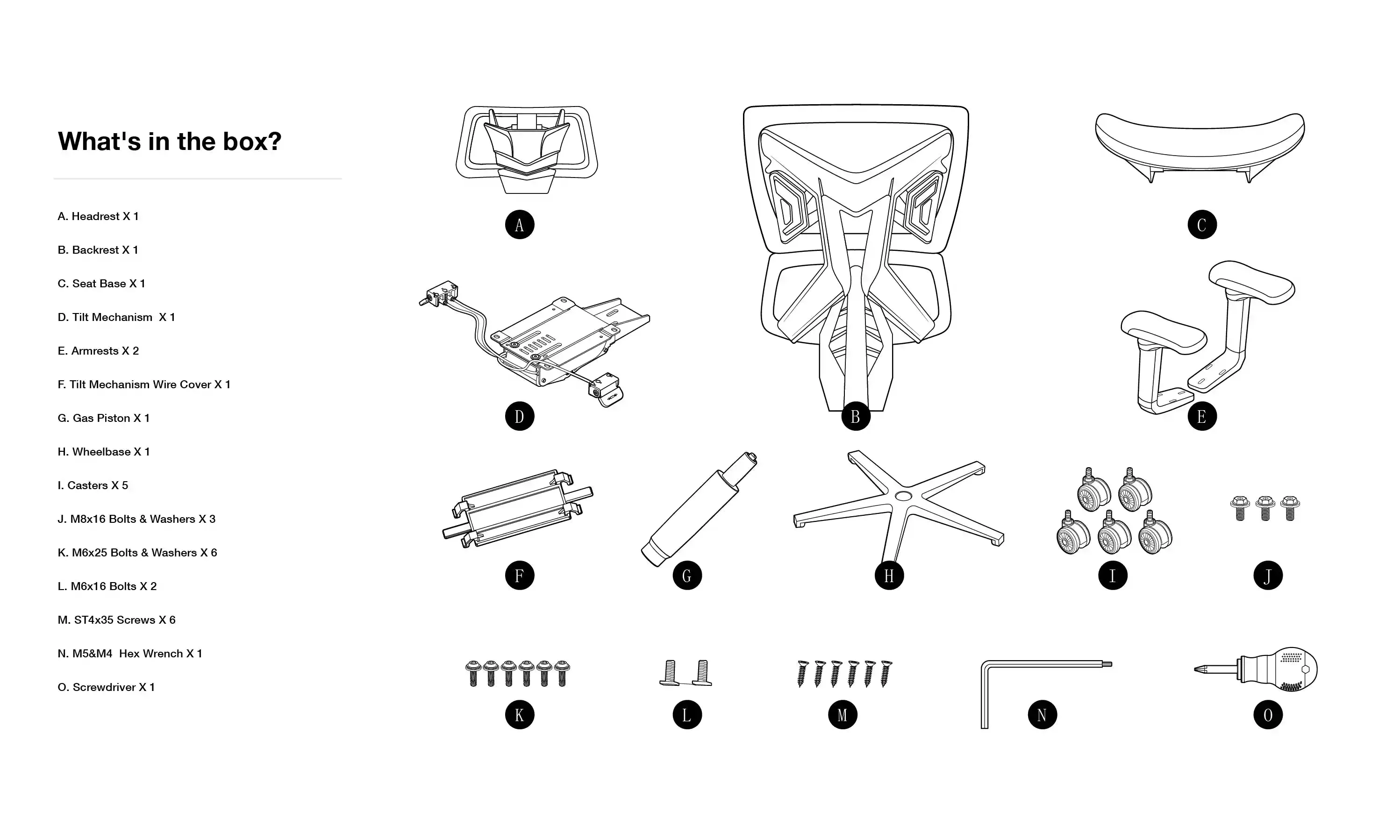 What's in the box?

A. Headrest X 1

B. Backrest X 1

C. Seat Base X 1

D. Tilt Mechanism X 1

E. Armrests X 2

F. Tilt Mechanism Wire Cover X 1

G. Gas Piston X 1

H. Wheelbase X 1

I. Casters X 5

J. M8x16 Bolts & Washers X 3

K. M6x25 Bolts & Washers X 6

L. M6x16 Bolts X 2

M. ST4x35 Screws X 6

N. M5&M4 Hex Wrench X 1

O. Screwdriver X 1

A

B

C

D

E

F

G

H

I

J

K

L

M

N

O