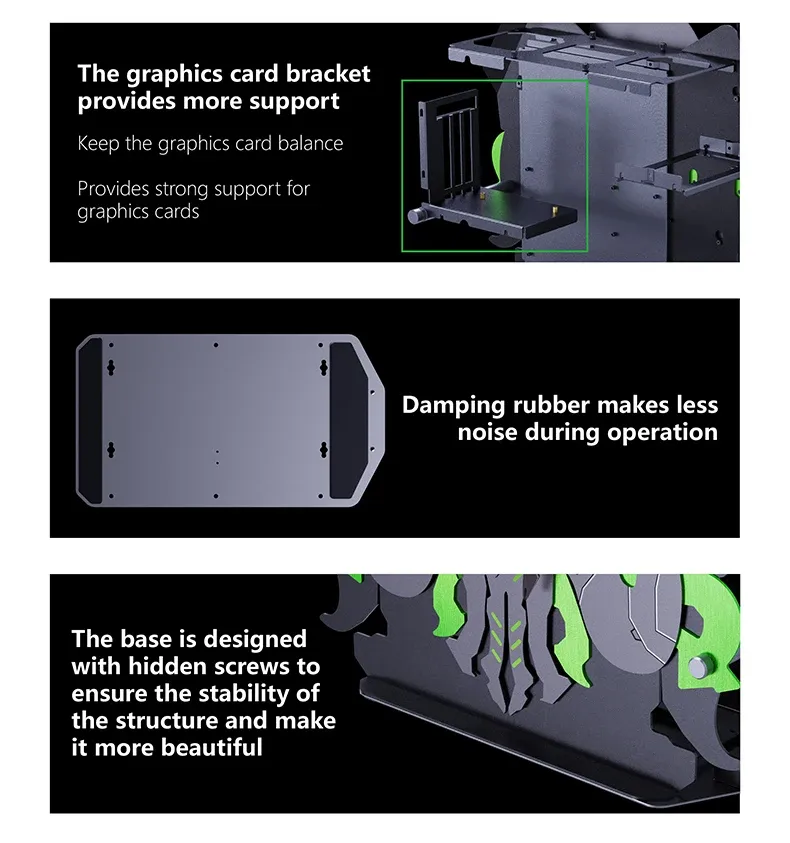 The graphics card bracket provides more support

Keep the graphics card balance

Provides strong support for graphics cards

Damping rubber makes less noise during operation

The base is designed with hidden screws to ensure the stability of the structure and make it more beautiful